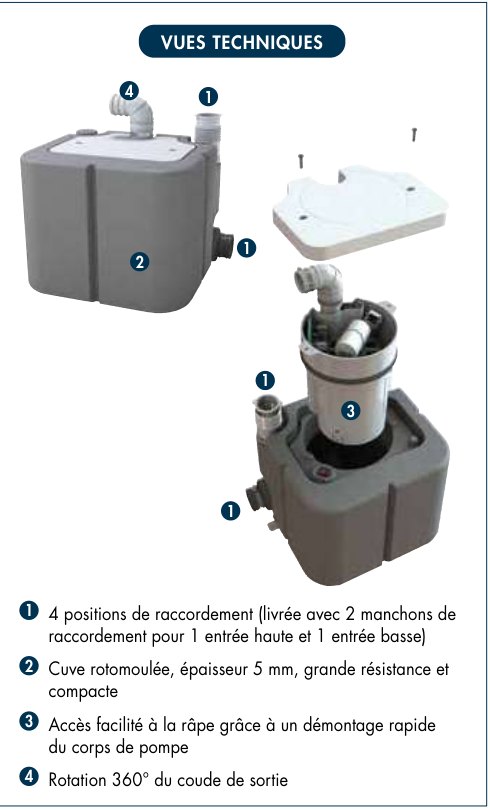 VUES TECHNIQUES

4

1

1

2

1

3

1

1 4 positions de raccordement (livrée avec 2 manchons de raccordement pour 1 entrée haute et 1 entrée basse)

2 Cuve rotomoulée, épaisseur 5 mm, grande résistance et compacte

3 Accès facilité à la râpe grâce à un démontage rapide du corps de pompe

4 Rotation 360° du coude de sortie