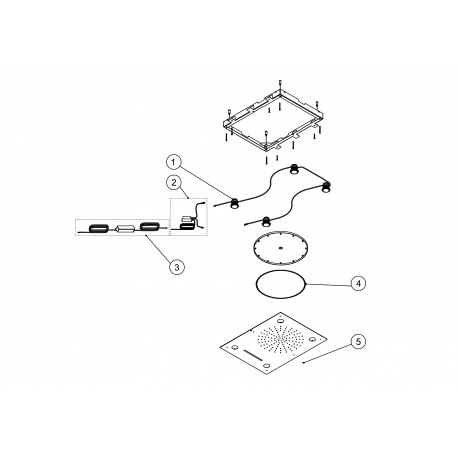 1
2
3
4
5