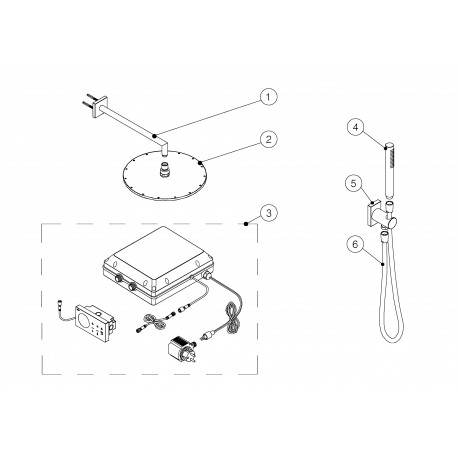 1
2
3
4
5
6