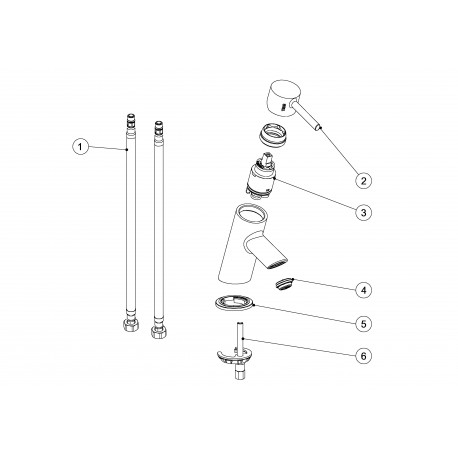 1
2
3
4
5
6