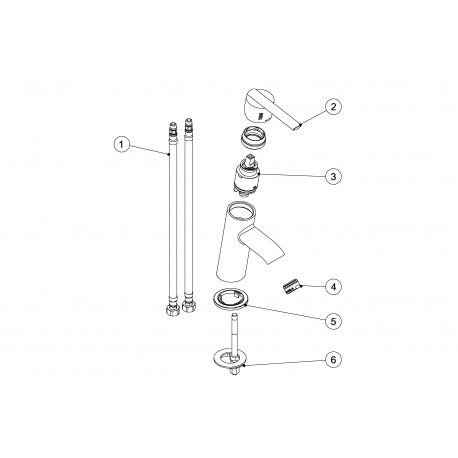 1
2
3
4
5
6