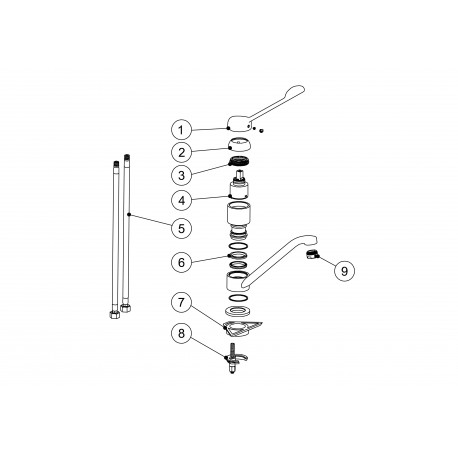 1
2
3
4
5
6
9
7
8