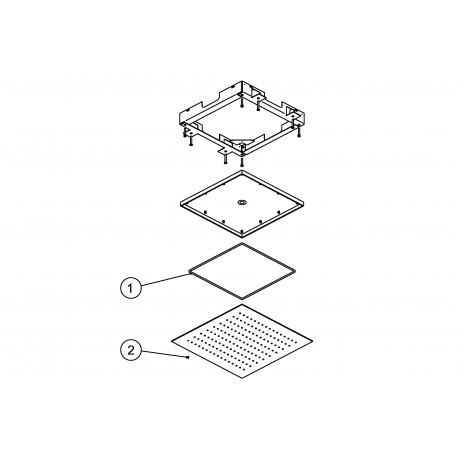 1

2