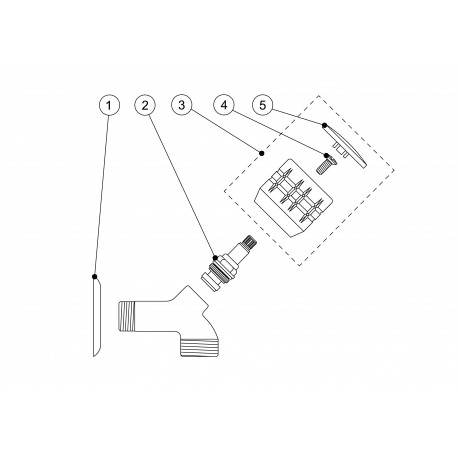 1
2
3
4
5