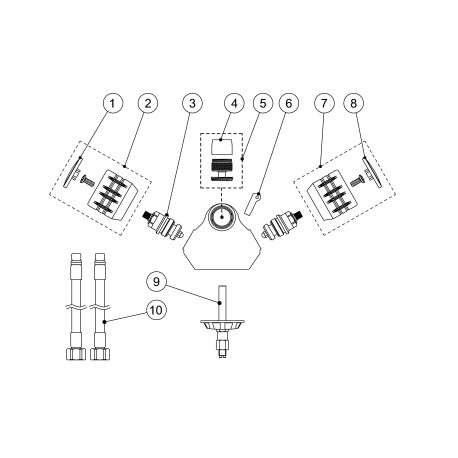 1
2
3
4
5
6
7
8
9
10