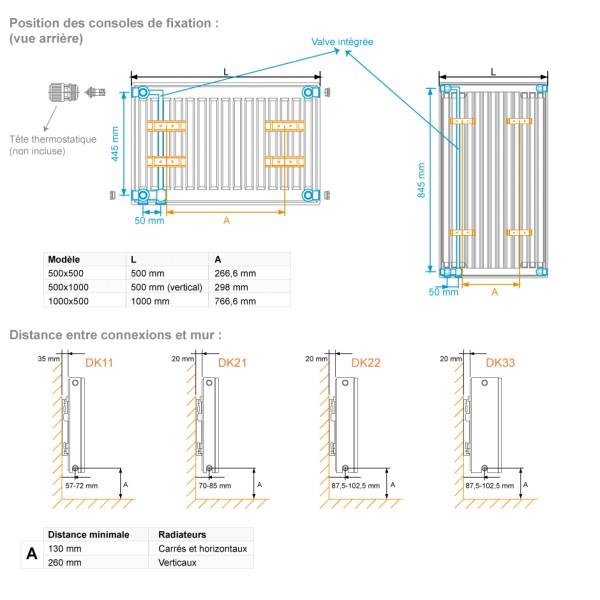 Position des consoles de fixation :
(vue arrière)

Valve intégrée

Tête thermostatique
(non incluse)

L

445 mm

50 mm

A

L

845 mm

50 mm

A

| Modèle | L | A |
|---|---|---|
| 500x500 | 500 mm | 266,6 mm |
| 500x1000 | 500 mm (vertical) | 298 mm |
| 1000x500 | 1000 mm | 766,6 mm |

Distance entre connexions et mur :

35 mm
DK11
57-72 mm
A

20 mm
DK21
70-85 mm
A

20 mm
DK22
87,5-102,5 mm
A

20 mm
DK33
87,5-102,5 mm
A

| A | Distance minimale | Radiateurs |
|---|---|---|
| | 130 mm | Carrés et horizontaux |
| | 260 mm | Verticaux |