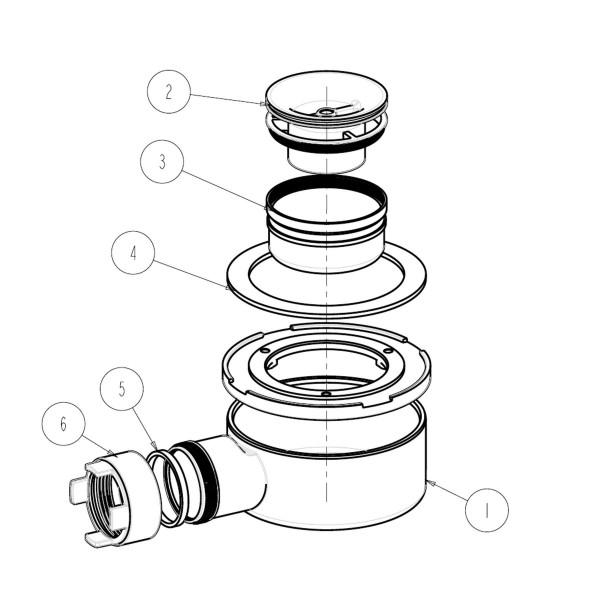 2
3
4
5
6
1